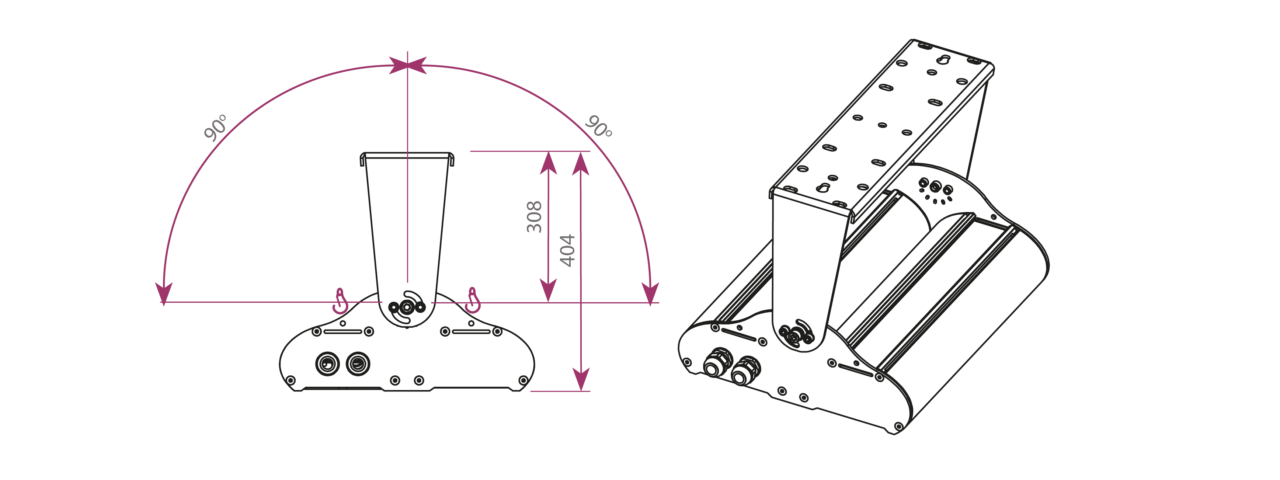 90°
90°
308
404