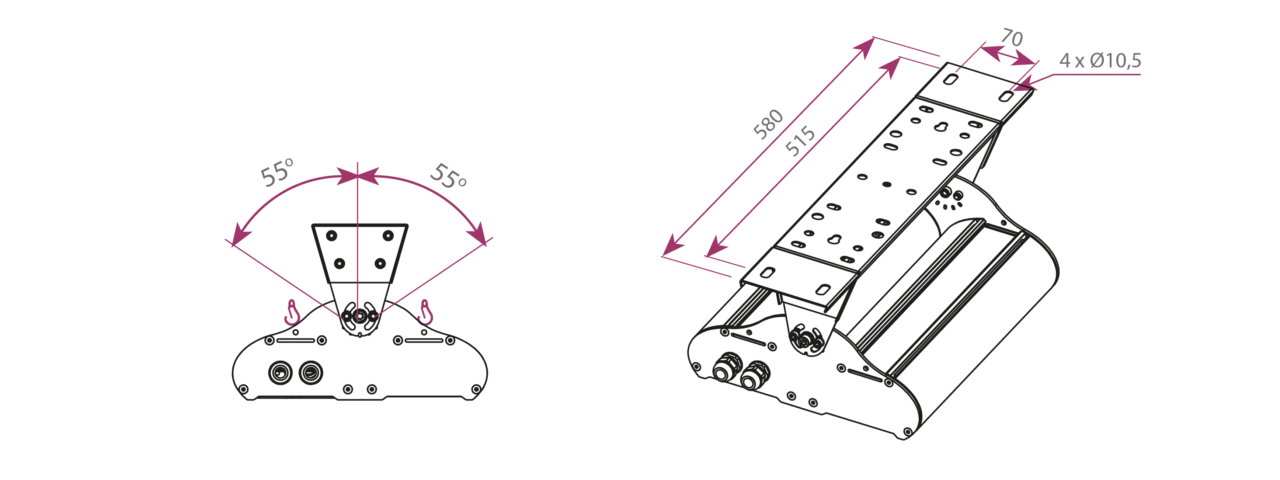 55°

55°

580

515

70

4 x Ø10,5