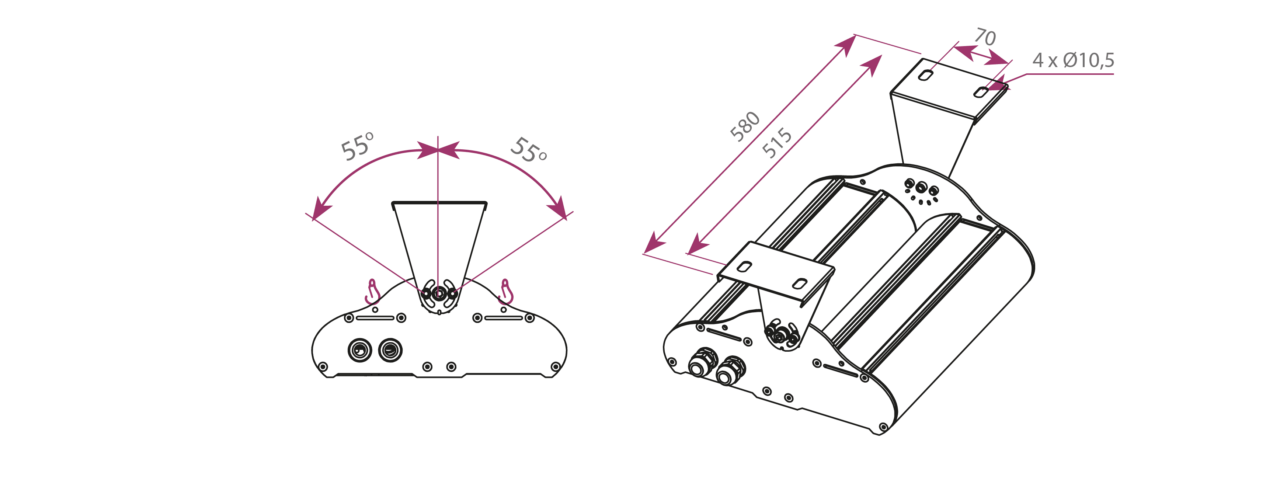 55°
55°
580
515
70
4 x Ø10,5